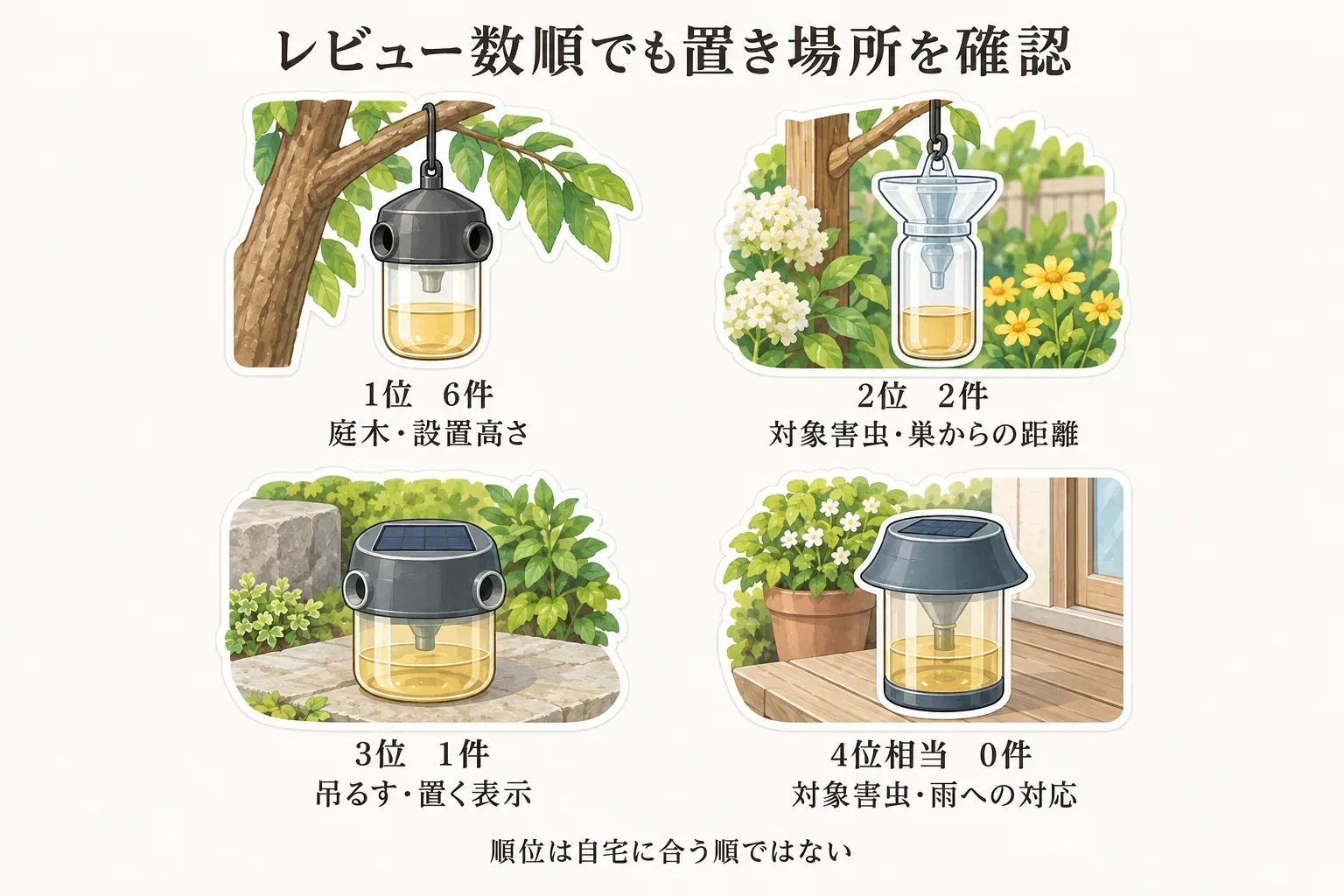 レビュー数順でも置き場所を確認

1位 6件
庭木・設置高さ

2位 2件
対象害虫・巣からの距離

3位 1件
吊るす・置く表示

4位相当 0件
対象害虫・雨への対応

順位は自宅に合う順ではない